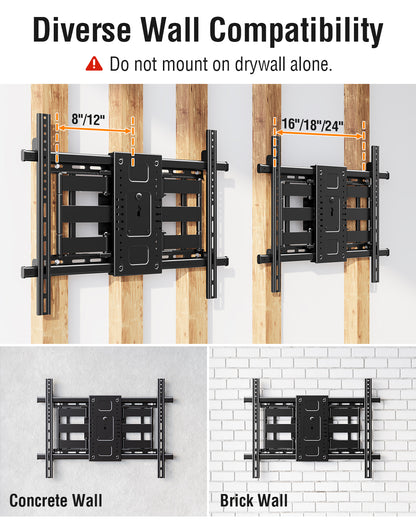 Diverse Wall Compatibility

Do not mount on drywall alone.

8"/12"

16"/18"/24"

Concrete Wall

Brick Wall