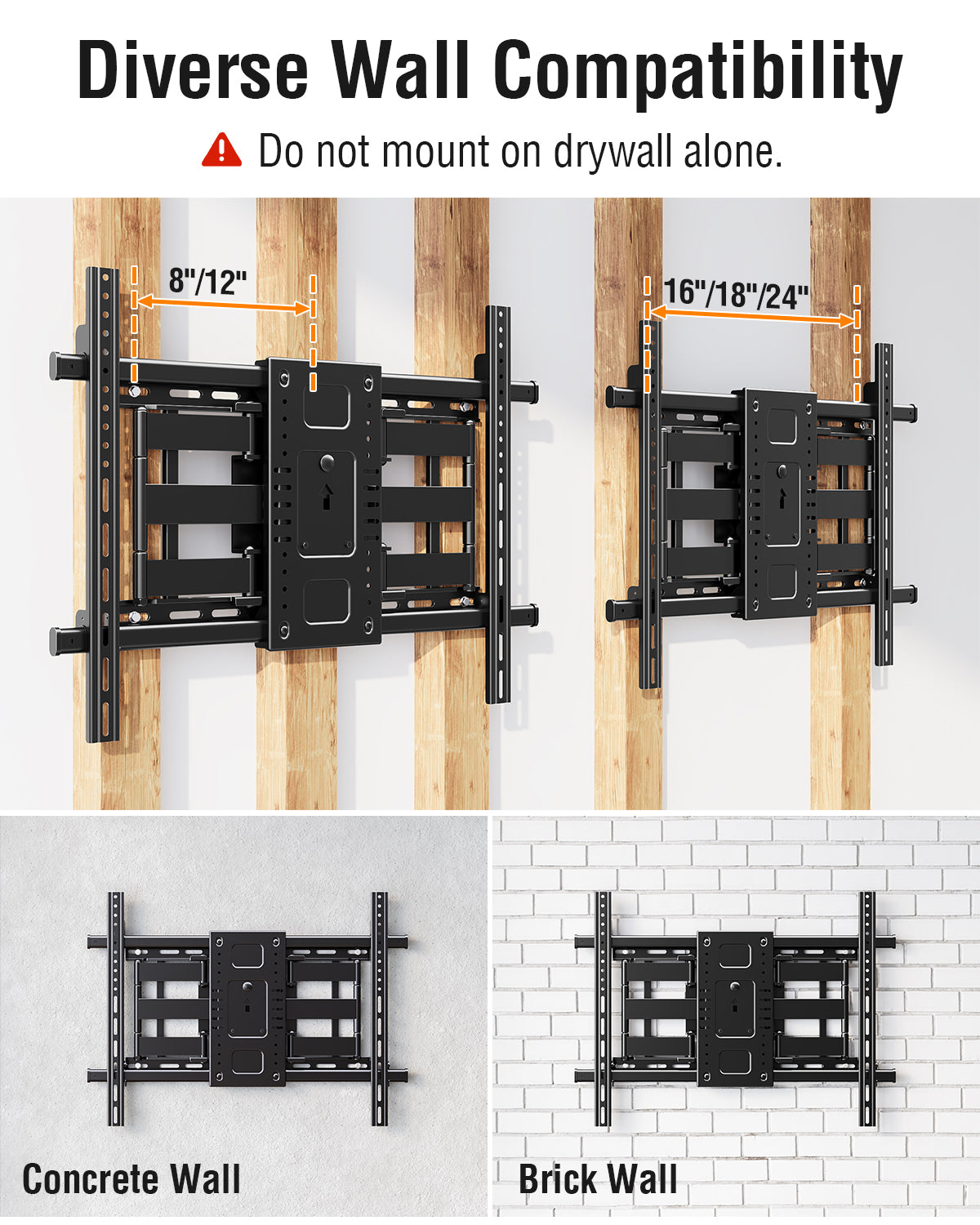 Diverse Wall Compatibility

Do not mount on drywall alone.

8"/12"

16"/18"/24"

Concrete Wall

Brick Wall