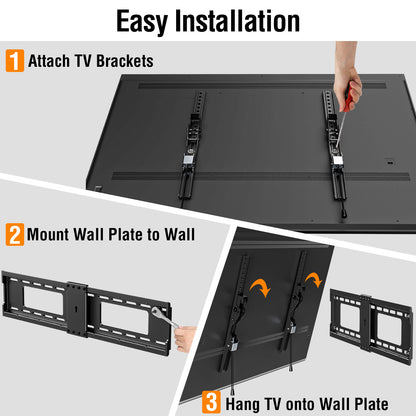 Easy Installation

1 Attach TV Brackets

2 Mount Wall Plate to Wall

3 Hang TV onto Wall Plate