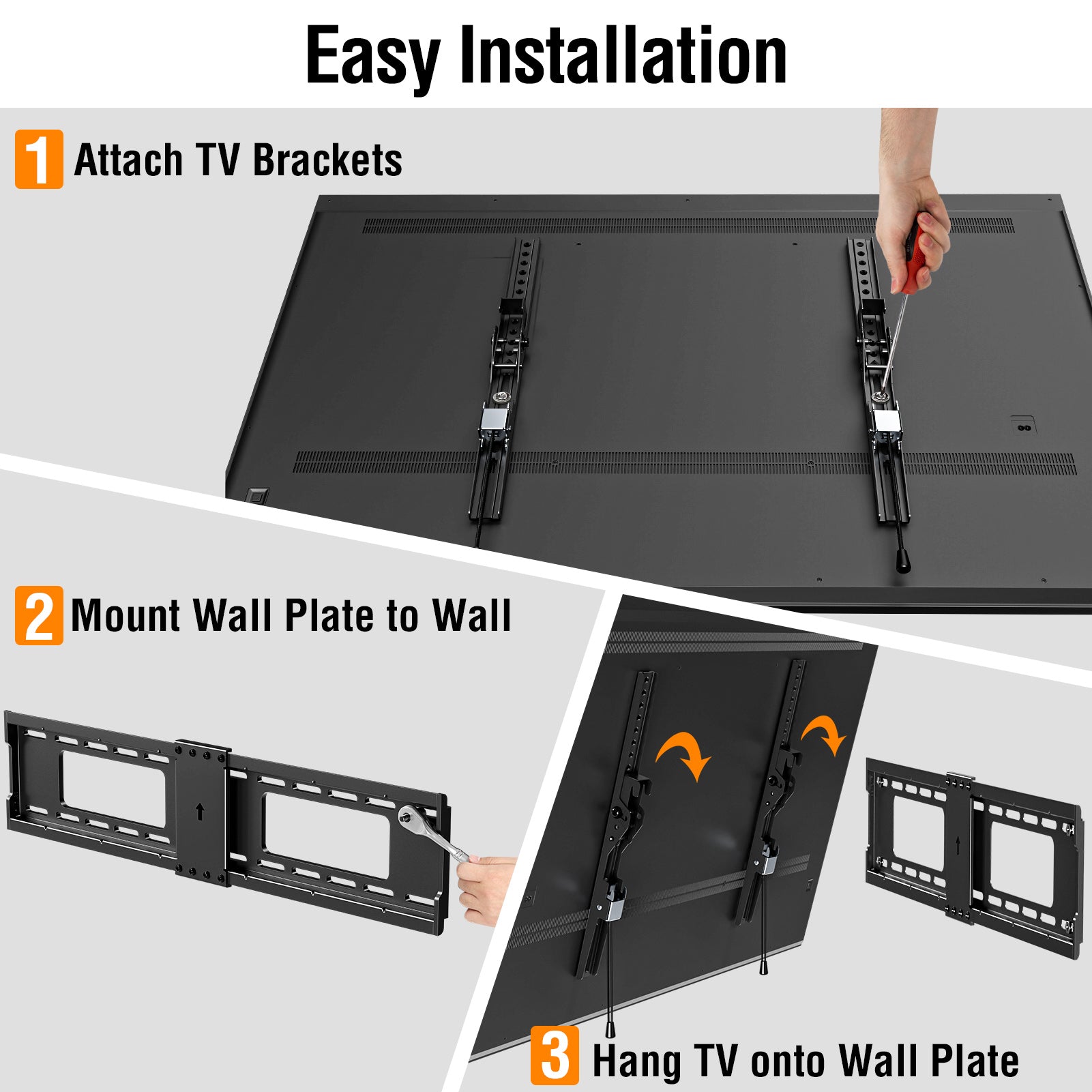 Easy Installation

1 Attach TV Brackets

2 Mount Wall Plate to Wall

3 Hang TV onto Wall Plate