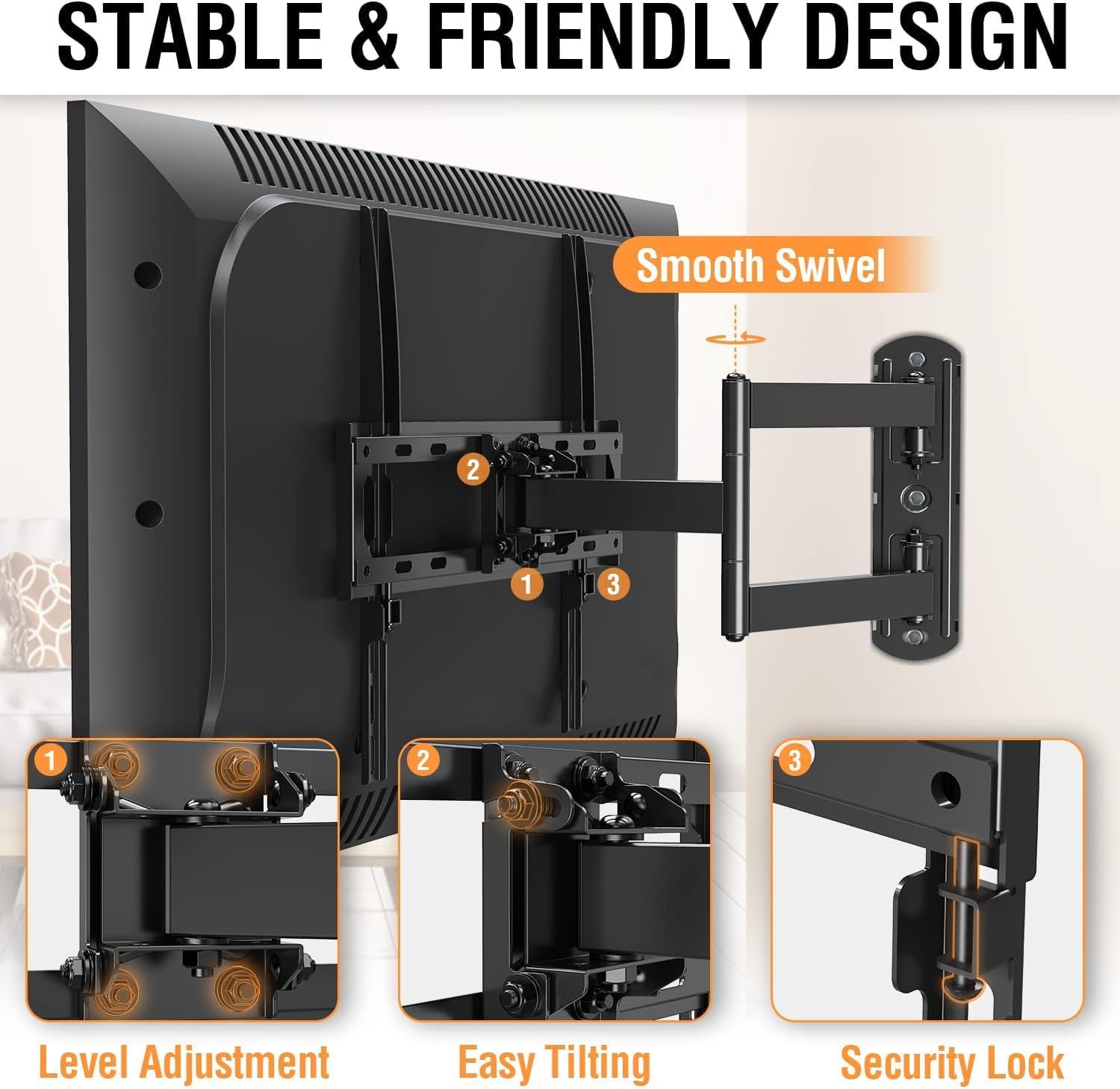 STABLE & FRIENDLY DESIGN

Smooth Swivel

2

1

3

1

2

3

Level Adjustment

Easy Tilting

Security Lock