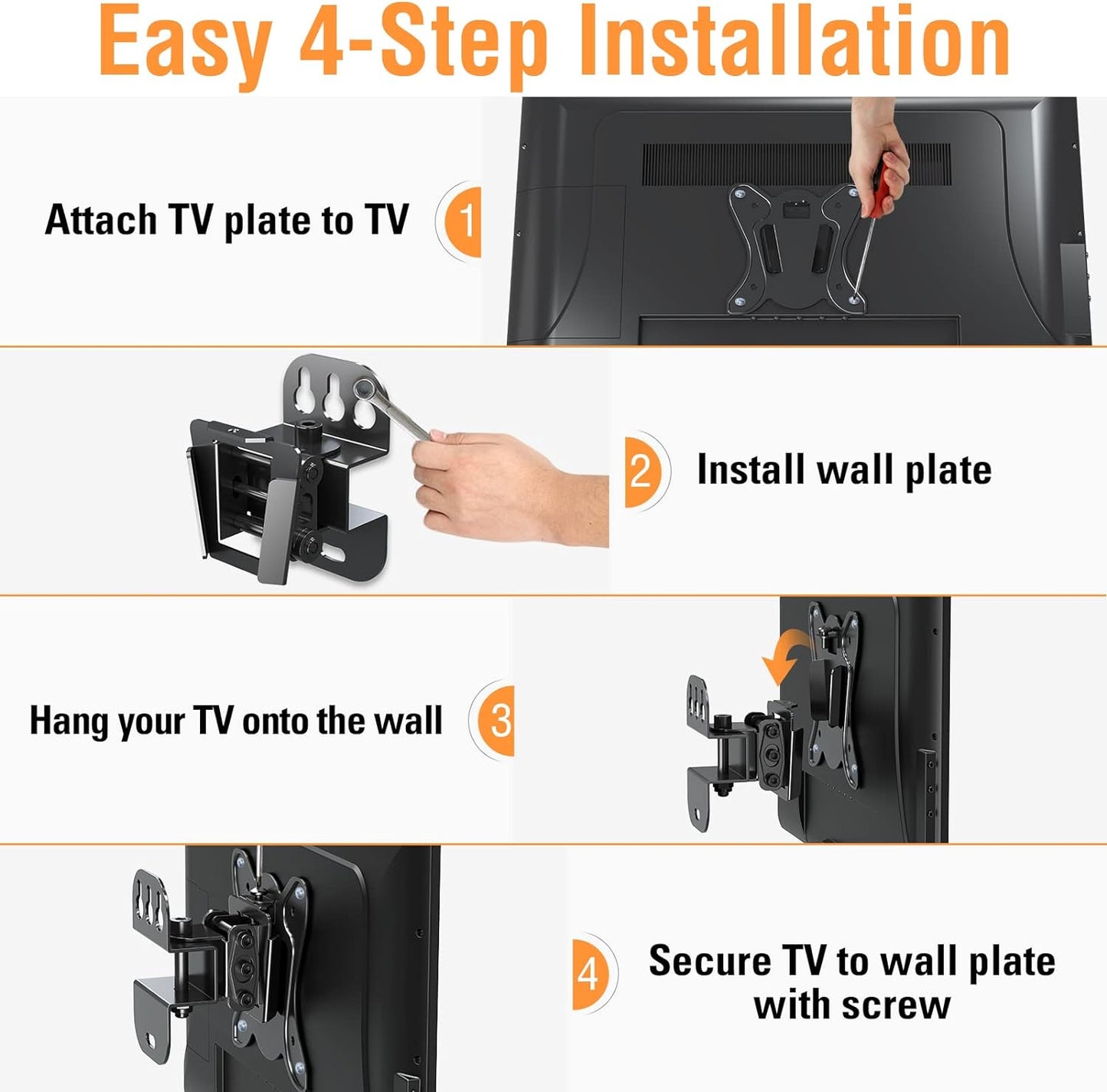 Easy 4-Step Installation

Attach TV plate to TV 1

2 Install wall plate

Hang your TV onto the wall 3

4 Secure TV to wall plate with screw