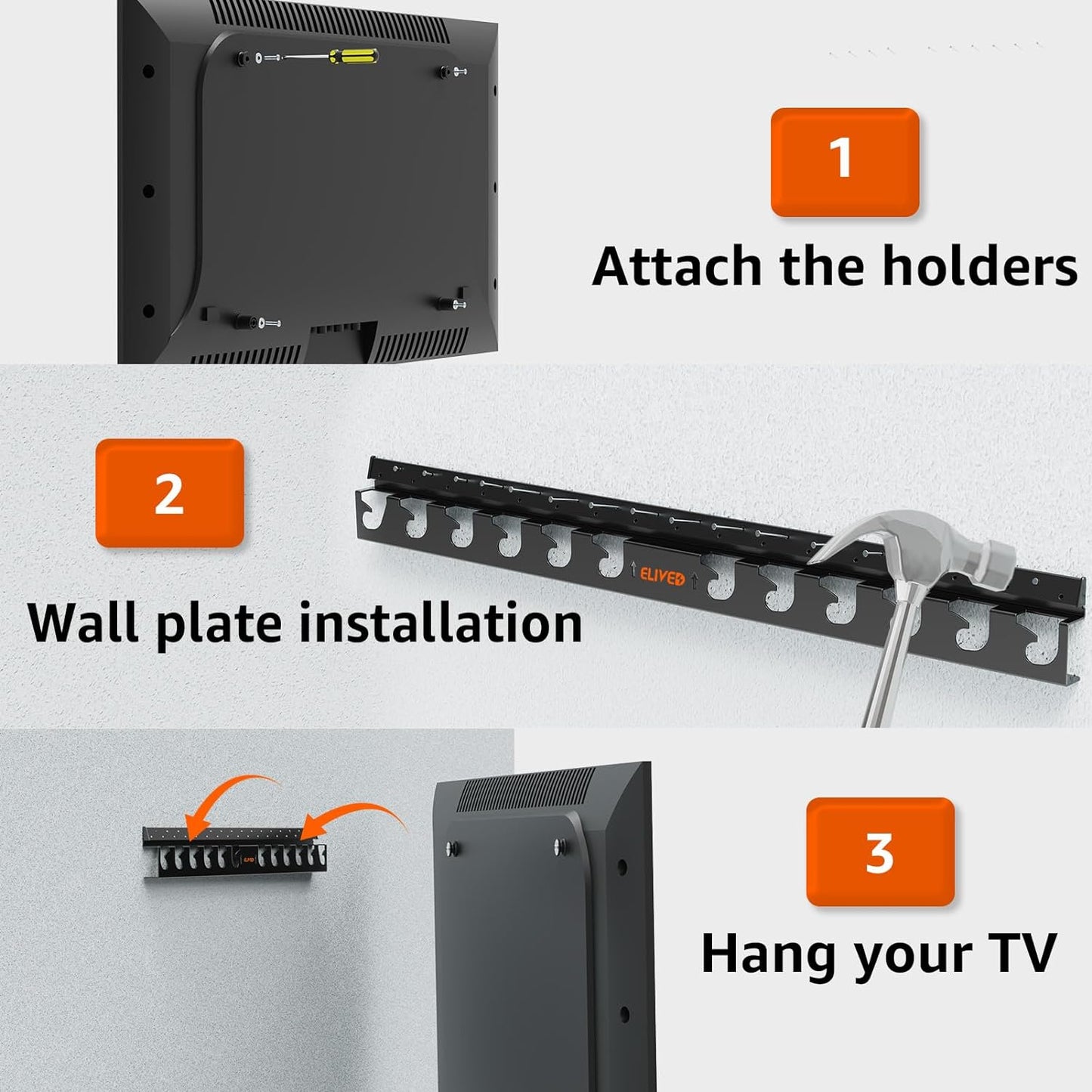 1

Attach the holders

2

Wall plate installation

ELIVED

3

Hang your TV