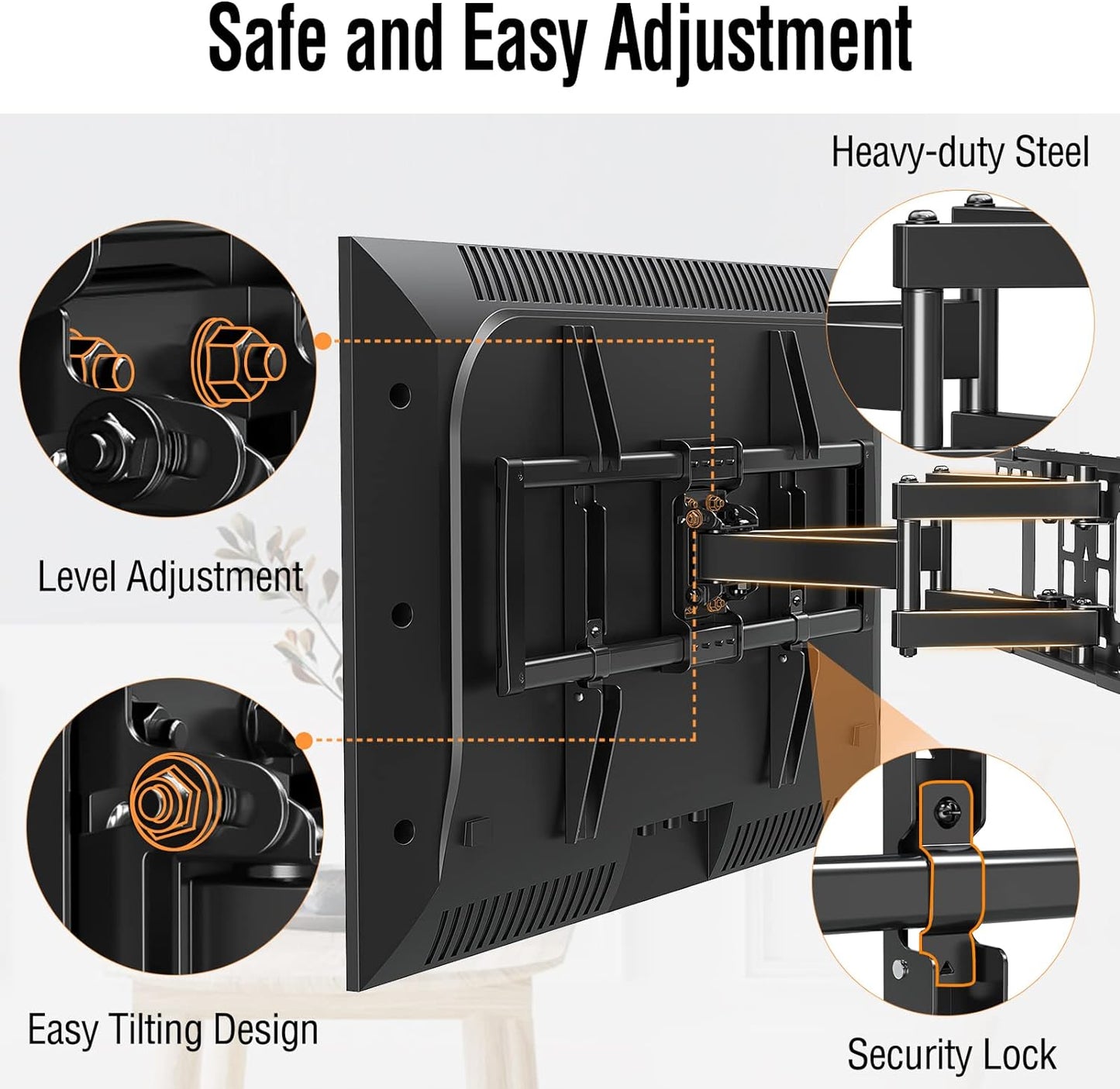 Safe and Easy Adjustment

Heavy-duty Steel

Level Adjustment

Easy Tilting Design

Security Lock