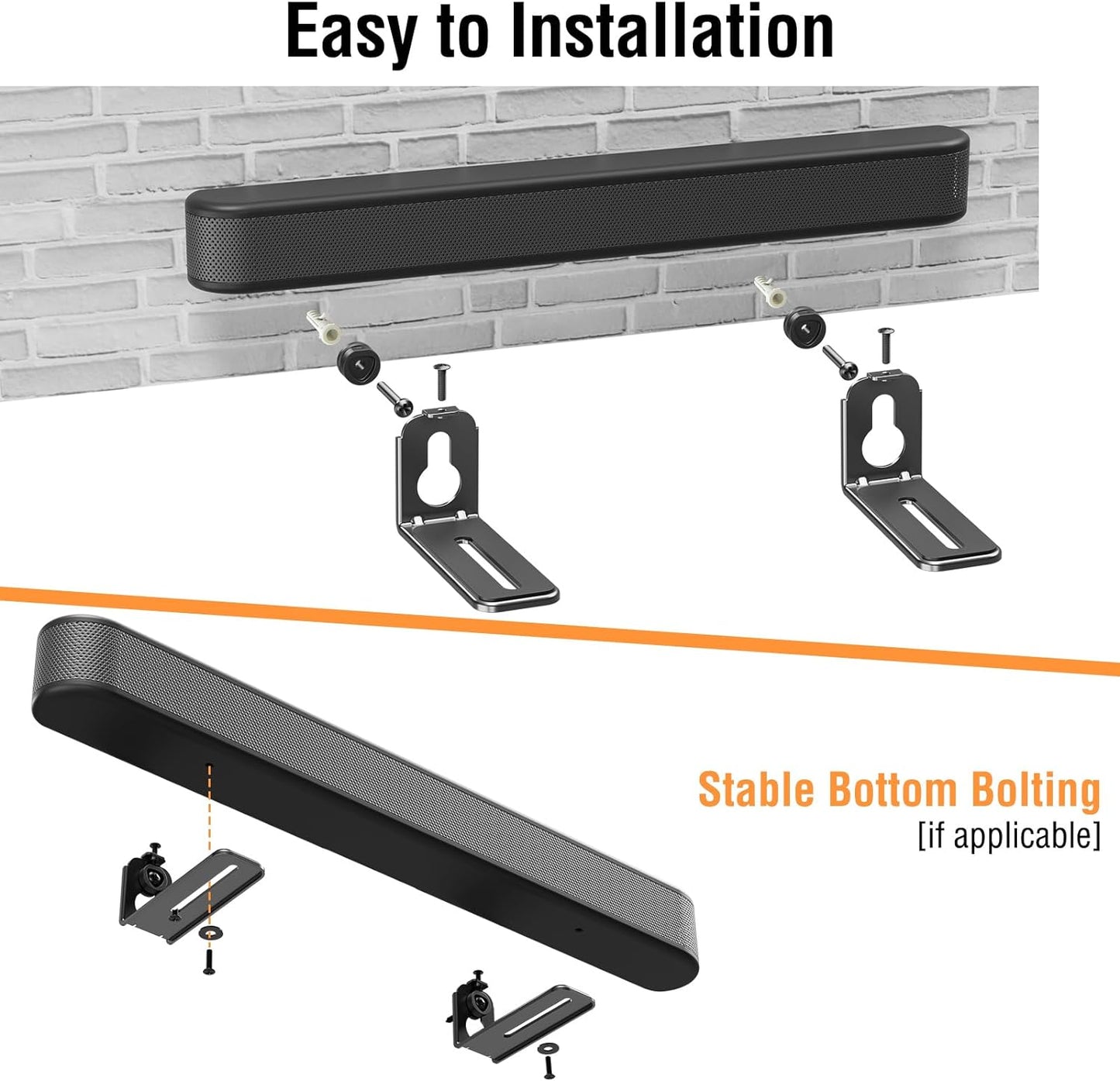 Easy to Installation

Stable Bottom Bolting
[if applicable]