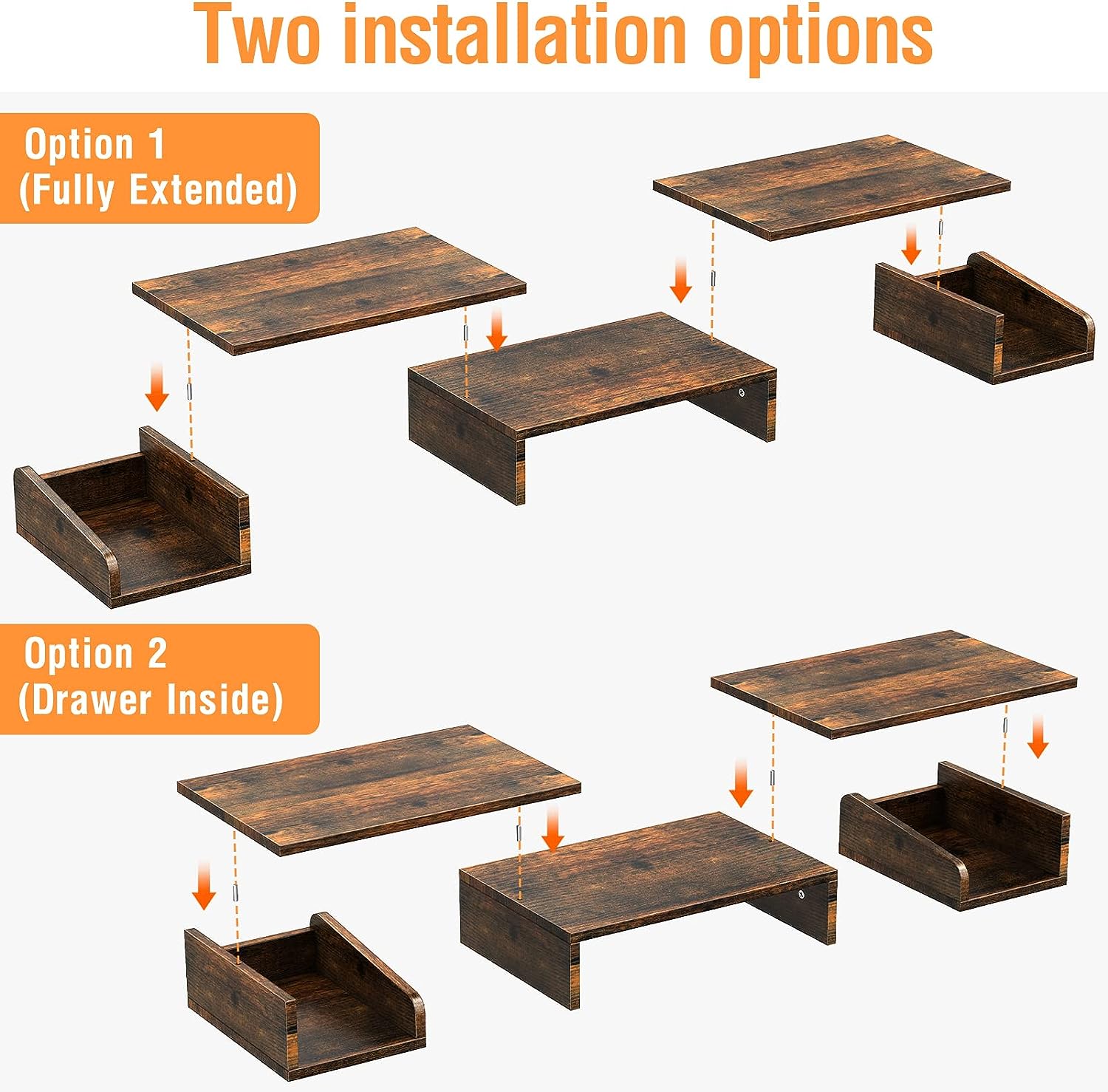 Two installation options

Option 1
(Fully Extended)

Option 2
(Drawer Inside)