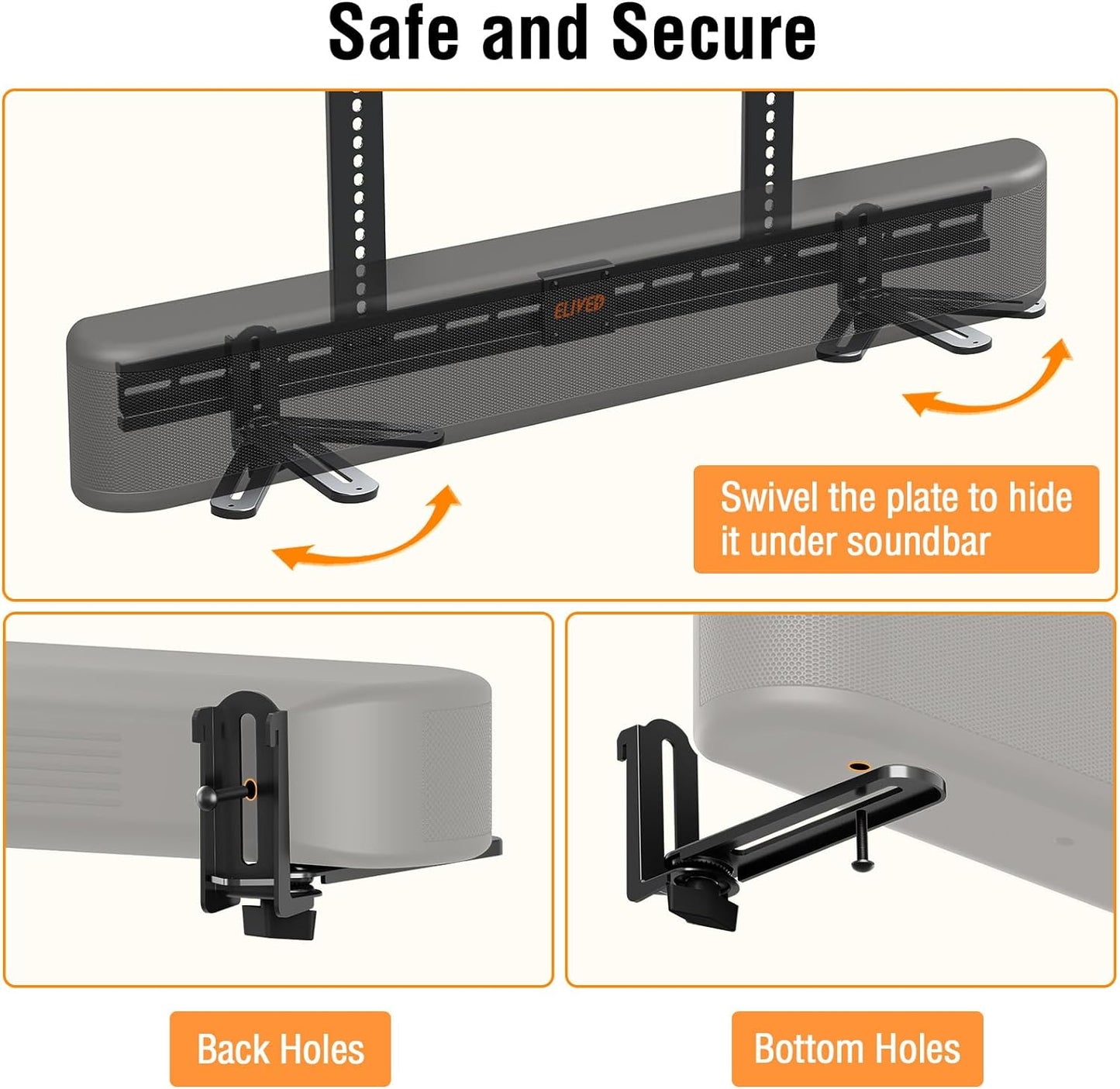 Safe and Secure

ELIVED

Swivel the plate to hide it under soundbar

Back Holes

Bottom Holes