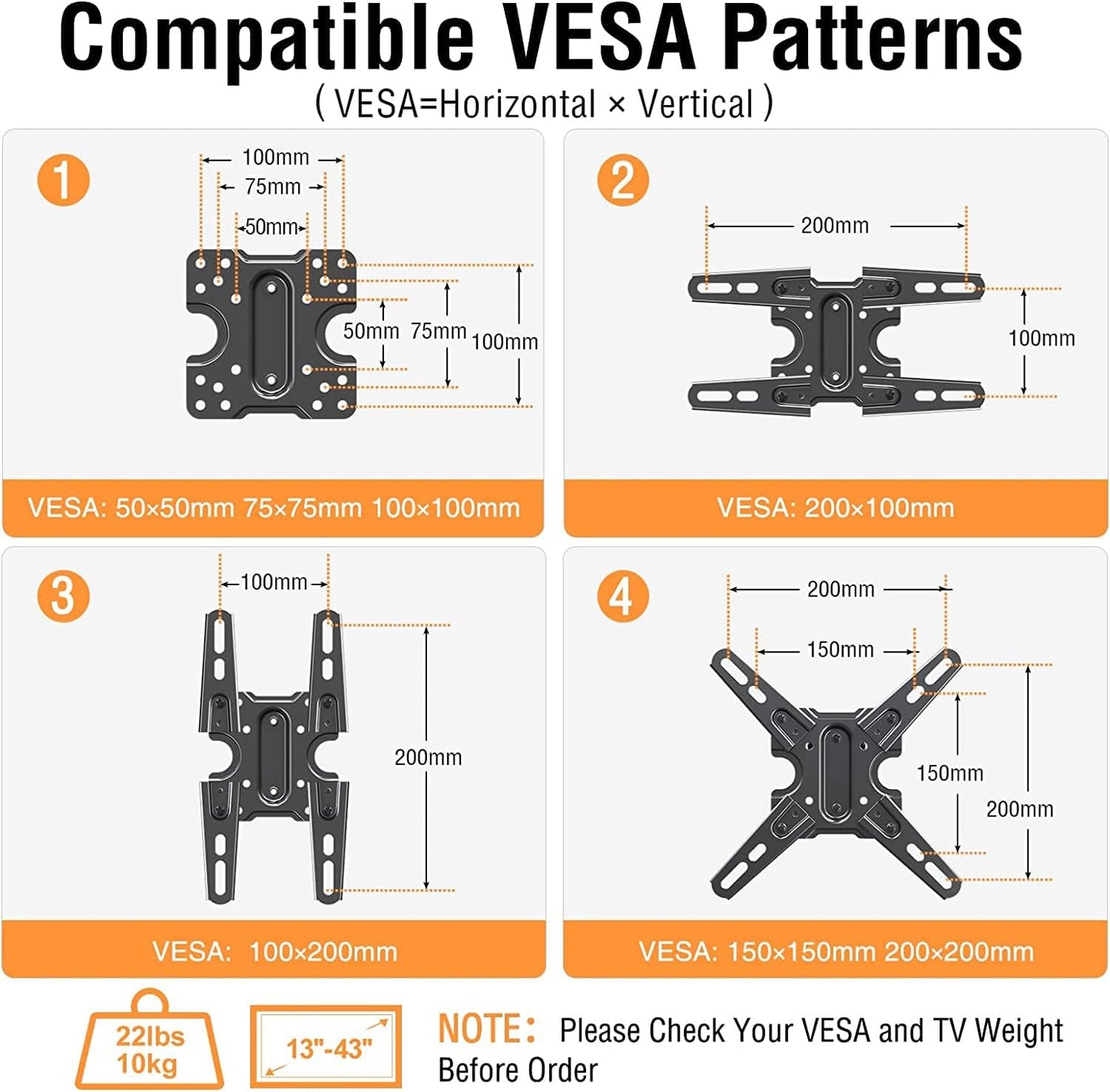 Compatible VESA Patterns
( VESA=Horizontal × Vertical )

1
100mm
75mm
50mm
50mm 75mm 100mm
VESA: 50×50mm 75×75mm 100×100mm

2
200mm
100mm
VESA: 200×100mm

3
100mm
200mm
VESA: 100×200mm

4
200mm
150mm
150mm
200mm
VESA: 150×150mm 200×200mm

22lbs
10kg

13"-43"

NOTE: Please Check Your VESA and TV Weight Before Order