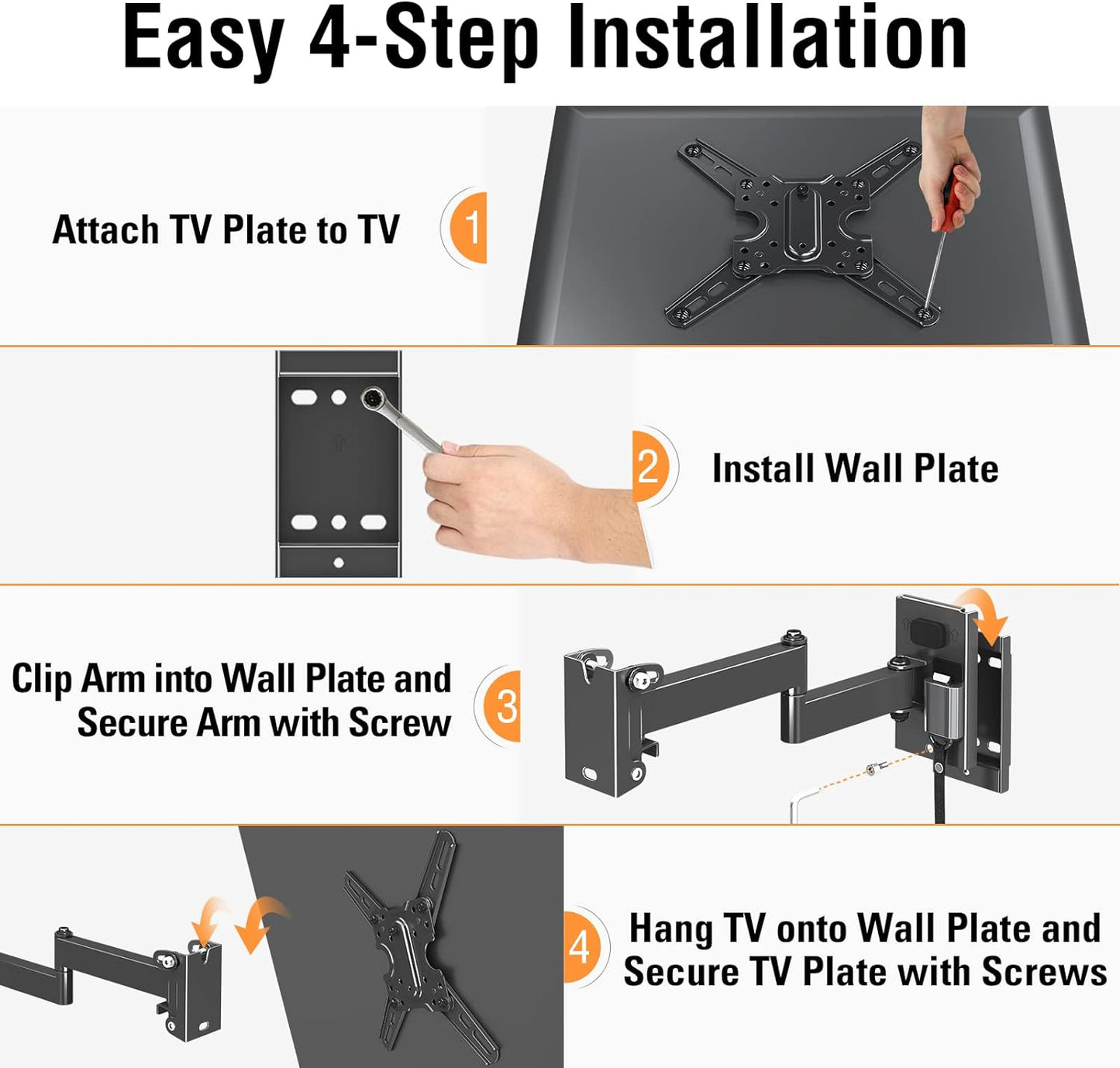 Easy 4-Step Installation

Attach TV Plate to TV

1

2

Install Wall Plate

Clip Arm into Wall Plate and Secure Arm with Screw

3

4

Hang TV onto Wall Plate and Secure TV Plate with Screws