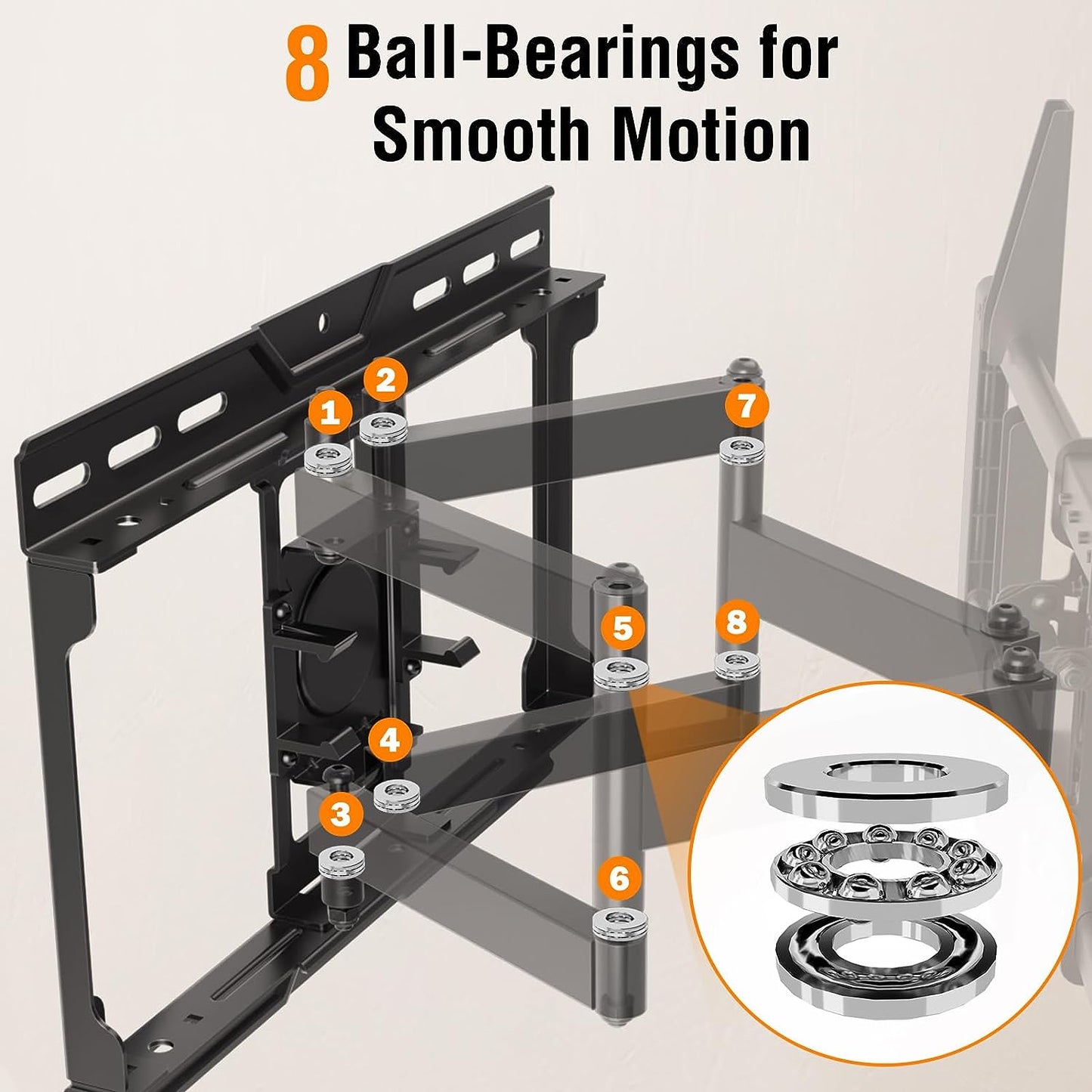 8 Ball-Bearings for Smooth Motion

1
2
7
5
8
4
3
6