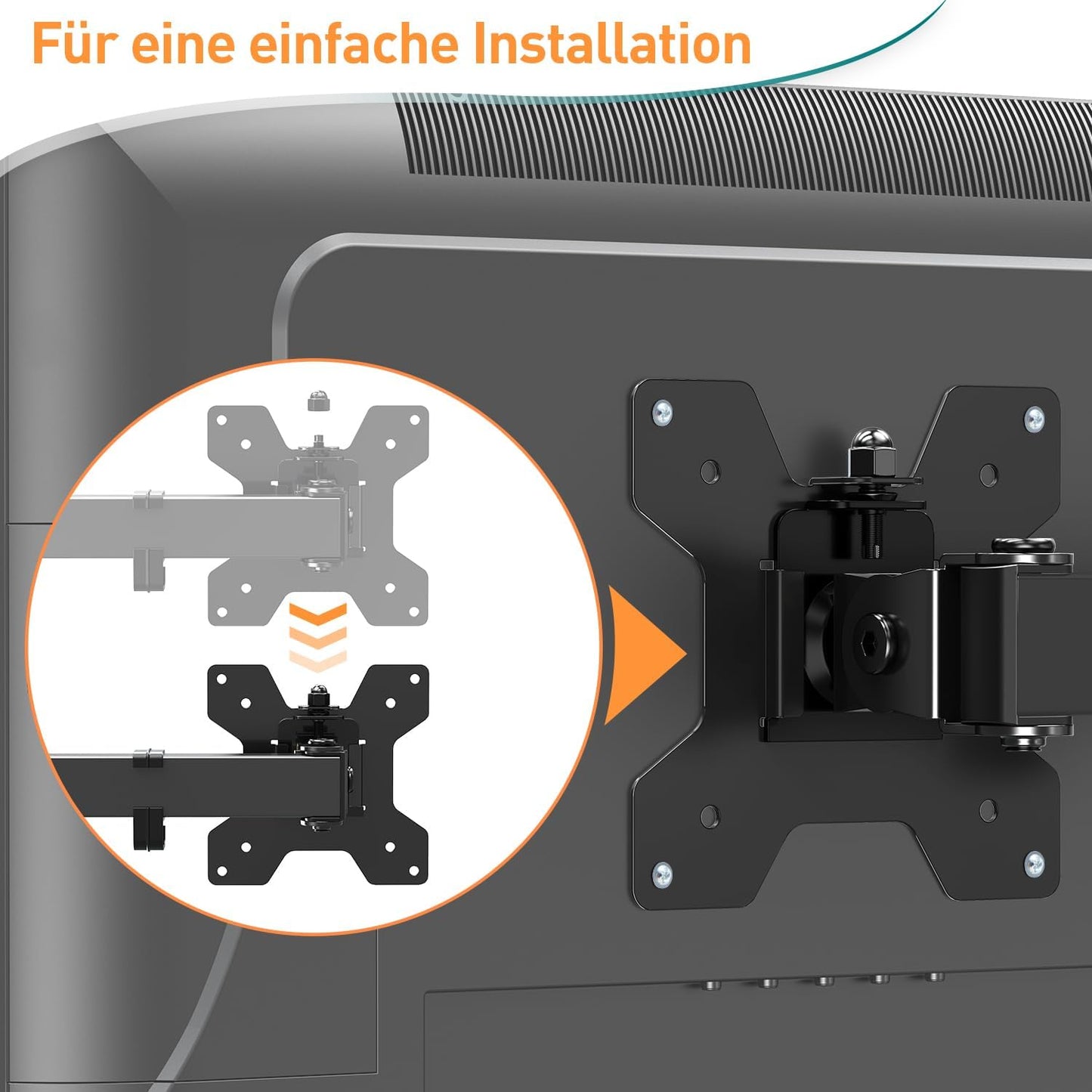 Für eine einfache Installation