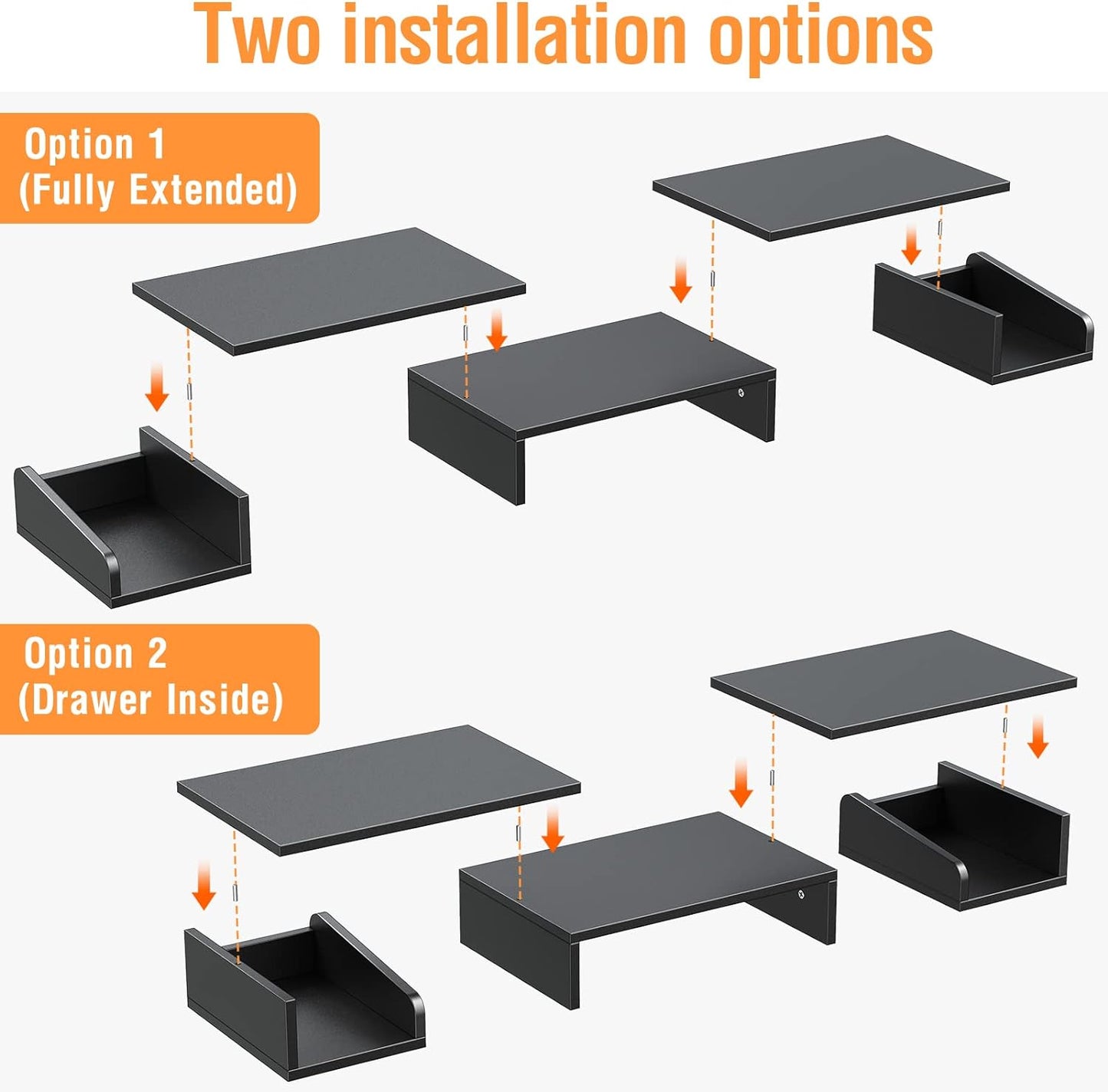 Two installation options

Option 1
(Fully Extended)

Option 2
(Drawer Inside)