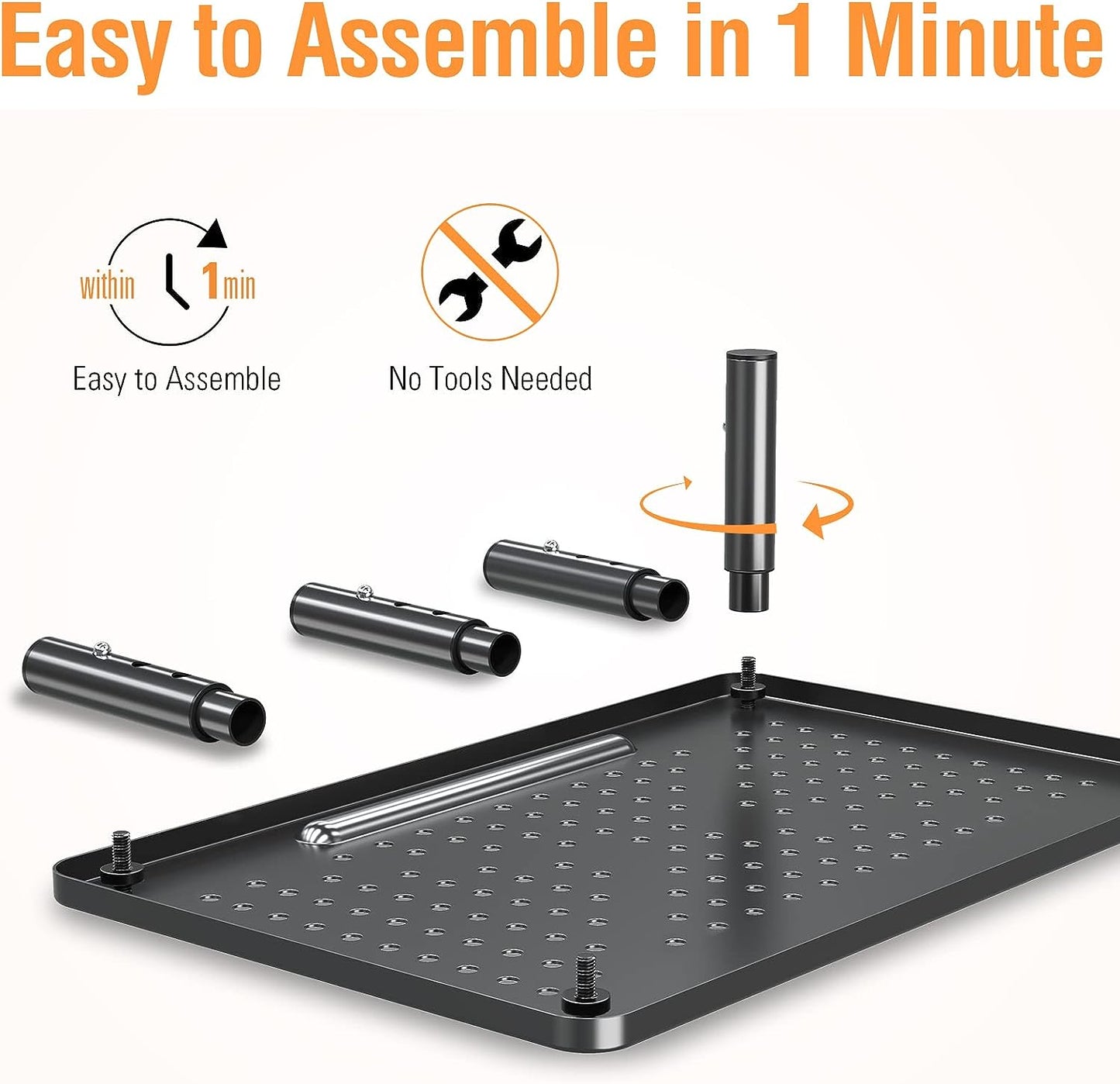 Easy to Assemble in 1 Minute

within 1min

Easy to Assemble

No Tools Needed