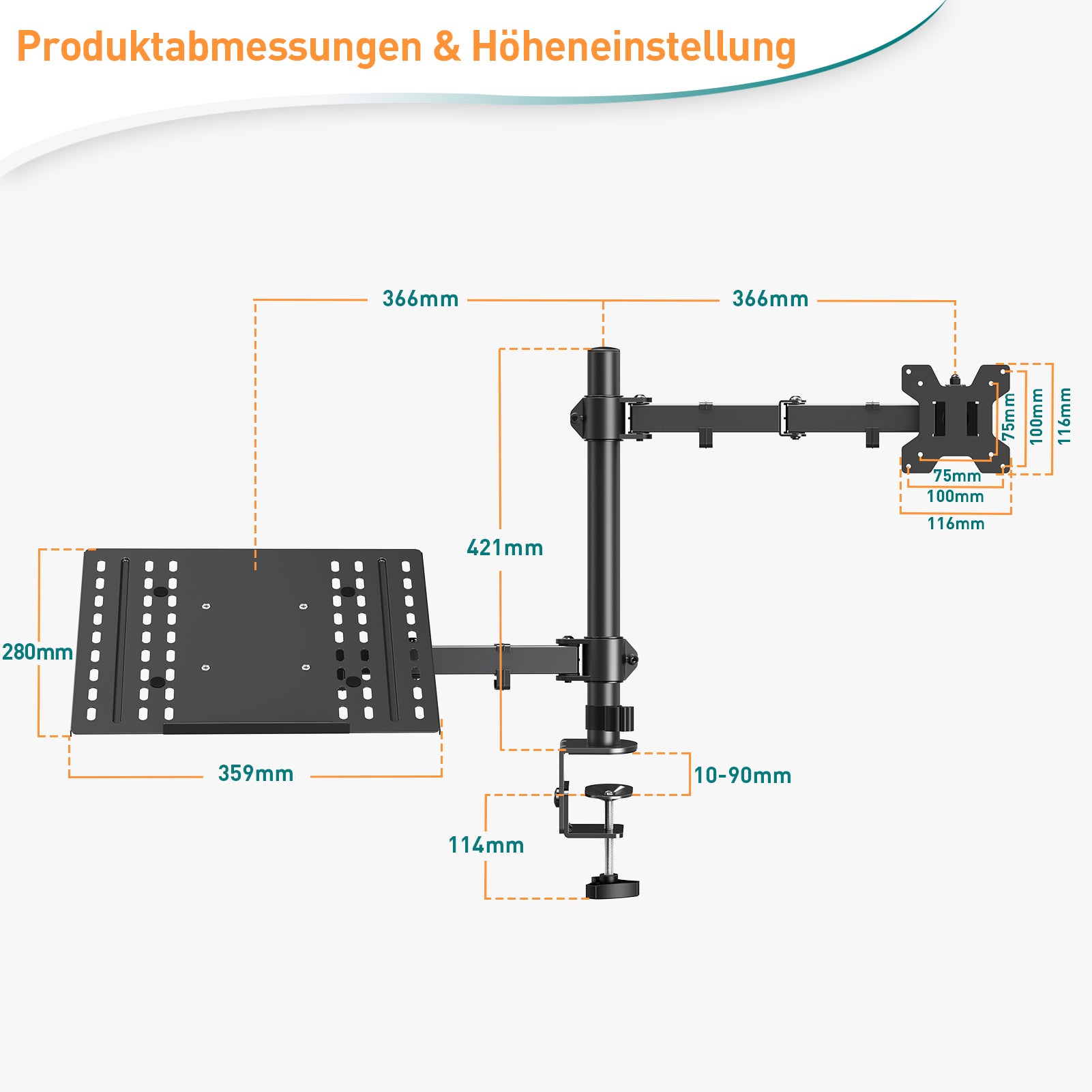 Produktabmessungen & Höheneinstellung

366mm

366mm

75mm

100mm

116mm

75mm

100mm

116mm

421mm

280mm

359mm

10-90mm

114mm